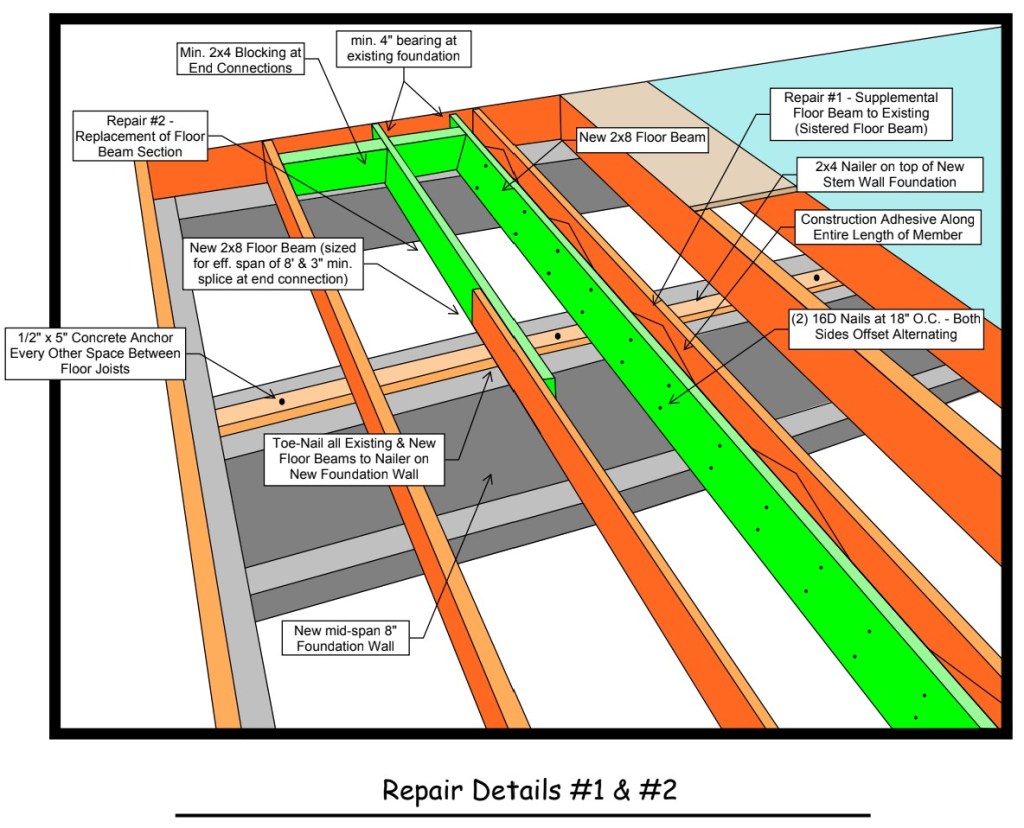 Min. 2x4 Blocking at End Connections

min. 4" bearing at existing foundation

Repair #2 - Replacement of Floor Beam Section

New 2x8 Floor Beam

Repair #1 - Supplemental Floor Beam to Existing (Sistered Floor Beam)

2x4 Nailer on top of New Stem Wall Foundation

Construction Adhesive Along Entire Length of Member

New 2x8 Floor Beam (sized for eff. span of 8' & 3" min. splice at end connection)

(2) 16D Nails at 18" O.C. - Both Sides Offset Alternating

1/2" x 5" Concrete Anchor Every Other Space Between Floor Joists

Toe-Nail all Existing & New Floor Beams to Nailer on New Foundation Wall

New mid-span 8" Foundation Wall

Repair Details #1 & #2